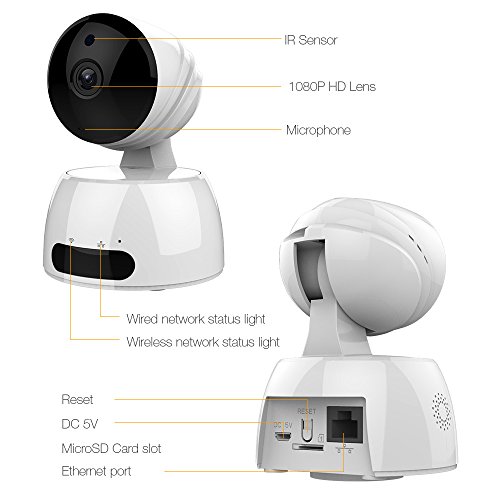 IR Sensor

1080P HD Lens

Microphone

Wired network status light

Wireless network status light

Reset

DC 5V

MicroSD Card slot

Ethernet port

RESET

DC 5V