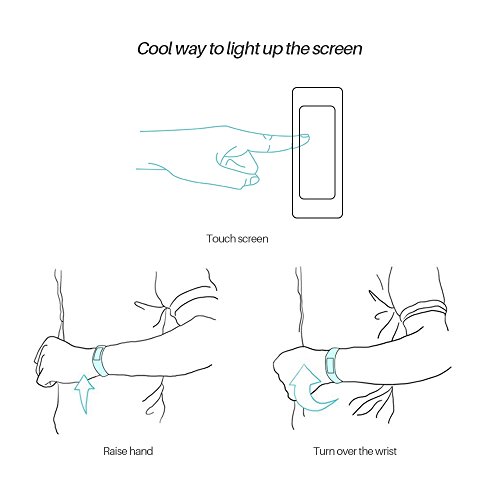 Cool way to light up the screen

Touch screen

Raise hand

Turn over the wrist