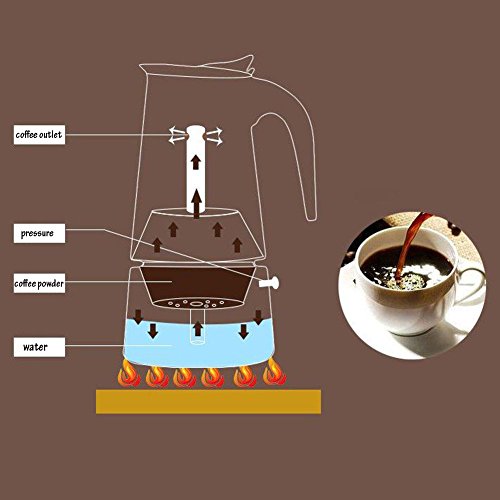 coffee outlet

pressure

coffee powder

water