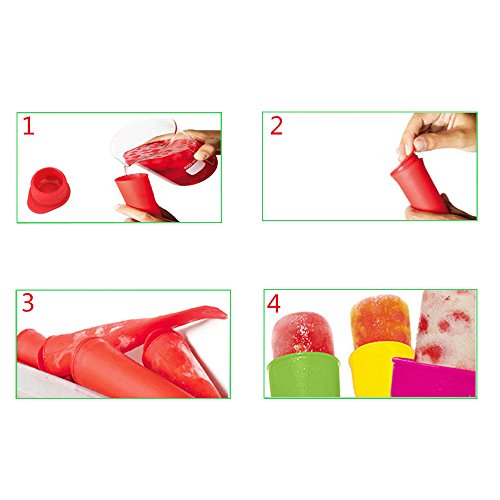 1

2

3

4