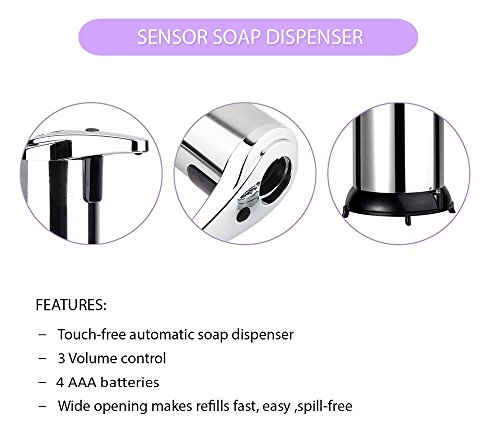 SENSOR SOAP DISPENSER

FEATURES:

– Touch-free automatic soap dispenser
– 3 Volume control
– 4 AAA batteries
– Wide opening makes refills fast, easy ,spill-free