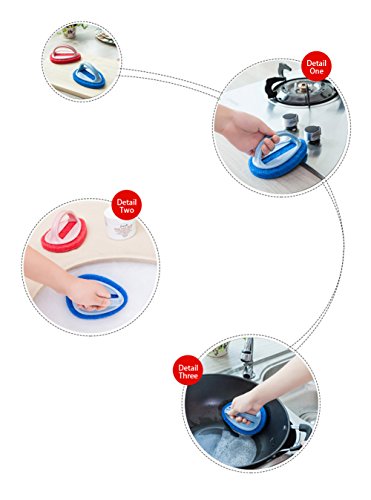 Detail One

Detail Two

Detail Three