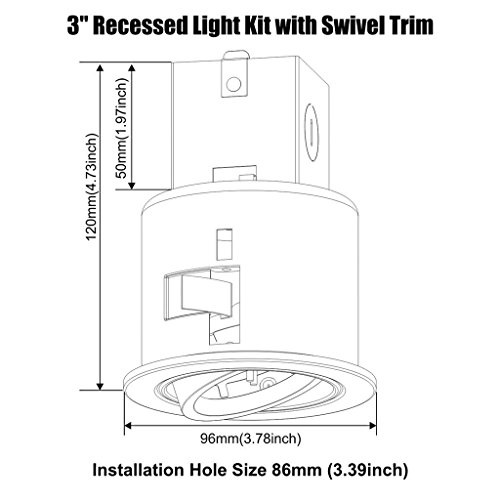 3" Recessed Light Kit with Swivel Trim

120mm(4.73inch)

50mm(1.97inch)

96mm(3.78inch)

Installation Hole Size 86mm (3.39inch)