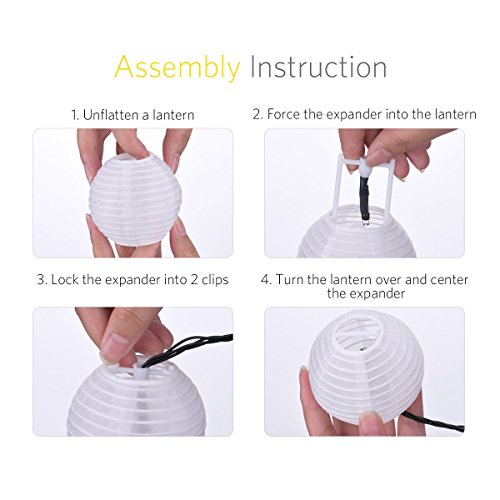 Assembly Instruction

1. Unflatten a lantern

2. Force the expander into the lantern

3. Lock the expander into 2 clips

4. Turn the lantern over and center the expander