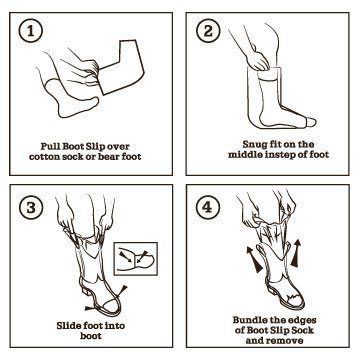 1

Pull Boot Slip over cotton sock or bear foot

2

Snug fit on the middle instep of foot

3

Slide foot into boot

4

Bundle the edges of Boot Slip Sock and remove