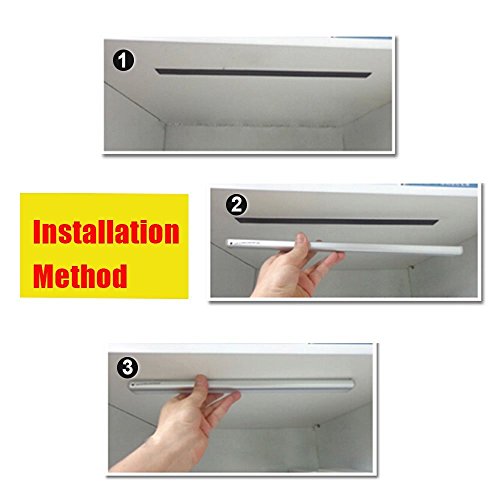 1

Installation Method

2

3