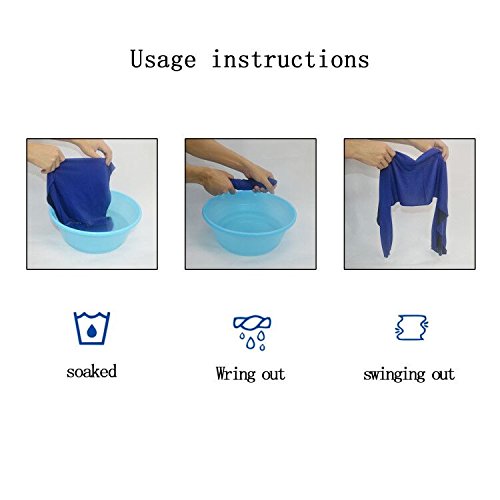 Usage instructions

soaked

Wring out

swinging out