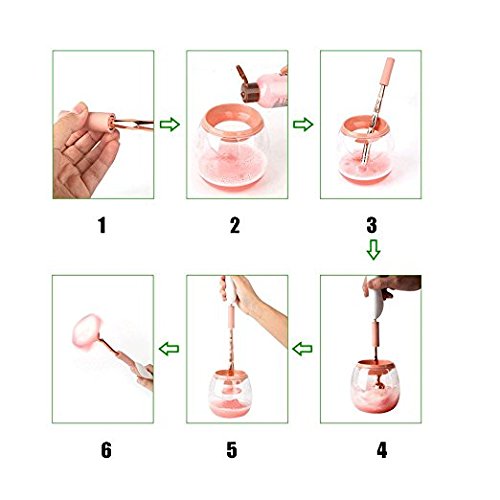 1

2

3

6

5

4