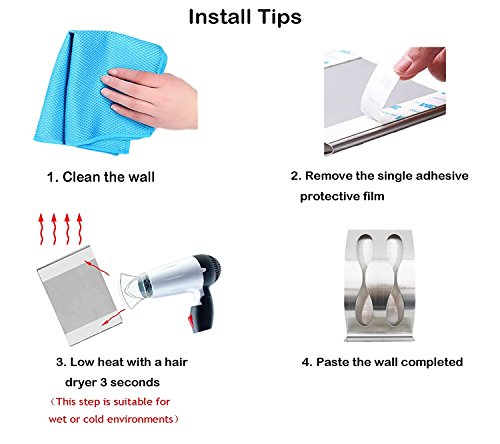 Install Tips

1. Clean the wall

2. Remove the single adhesive protective film

3. Low heat with a hair dryer 3 seconds
（This step is suitable for wet or cold environments）

4. Paste the wall completed