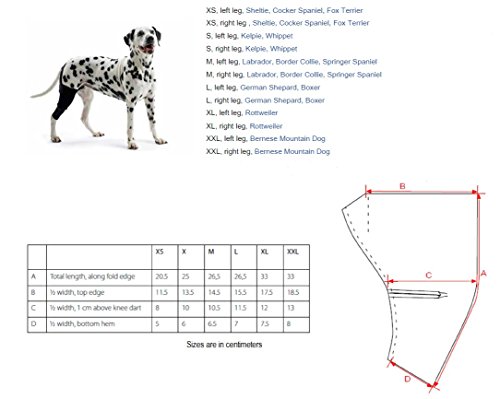 XS, left leg, Sheltie, Cocker Spaniel, Fox Terrier
XS, right leg , Sheltie, Cocker Spaniel, Fox Terrier
S, left leg, Kelpie, Whippet
S, right leg, Kelpie, Whippet
M, left leg, Labrador, Border Collie, Springer Spaniel
M, right leg, Labrador, Border Collie, Springer Spaniel
L, left leg, German Shepard, Boxer
L, right leg, German Shepard, Boxer
XL, left leg, Rottweiler
XL, right leg, Rottweiler
XXL, left leg, Bernese Mountain Dog
XXL, right leg, Bernese Mountain Dog

| | | XS | X | M | L | XL | XXL |
|---|---|---|---|---|---|---|---|
| A | Total length, along fold edge | 20.5 | 25 | 26,5 | 26,5 | 33 | 33 |
| B | ½ width, top edge | 11.5 | 13.5 | 14.5 | 15.5 | 17.5 | 18.5 |
| C | ½ width, 1 cm above knee dart | 8 | 10 | 10.5 | 11.5 | 12 | 13 |
| D | ½ width, bottom hem | 5 | 6 | 6.5 | 7 | 7.5 | 8 |

Sizes are in centimeters

B
C
A
D