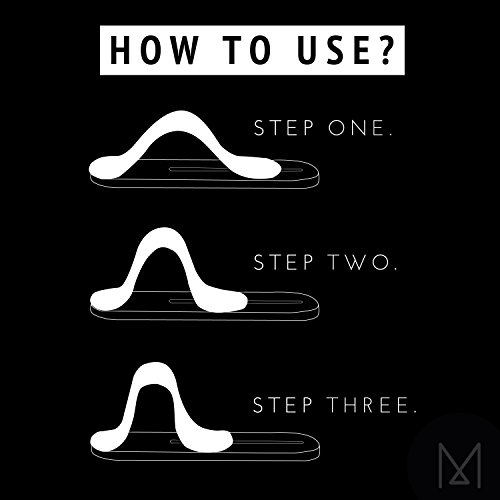 HOW TO USE?

STEP ONE.

STEP TWO.

STEP THREE.

M