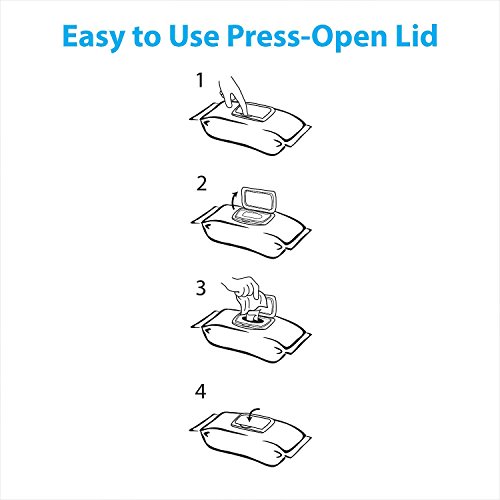 Easy to Use Press-Open Lid

1

2

3

4