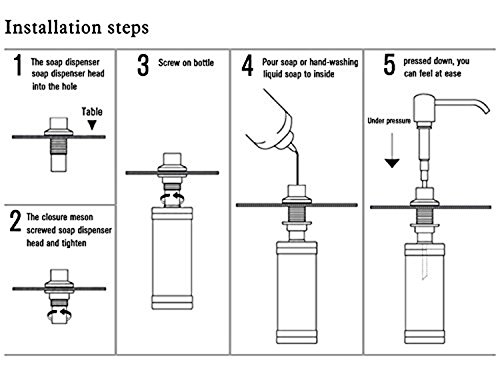 Installation steps

1 The soap dispenser soap dispenser head into the hole

Table

2 The closure meson screwed soap dispenser head and tighten

3 Screw on bottle

4 Pour soap or hand-washing liquid soap to inside

5 pressed down, you can feel at ease

Under pressure