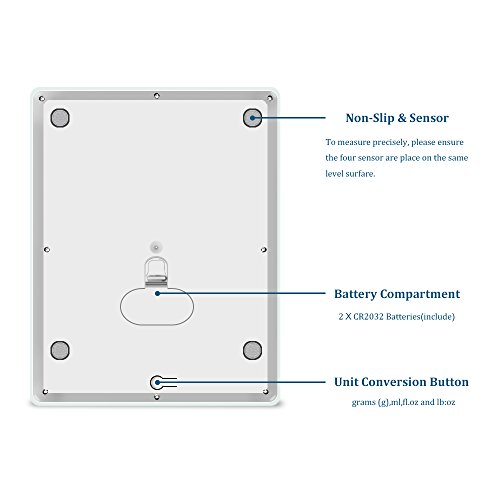 Non-Slip & Sensor

To measure precisely, please ensure the four sensor are place on the same level surfare.

Battery Compartment

2 X CR2032 Batteries(include)

Unit Conversion Button

grams (g),ml,fl.oz and lb:oz