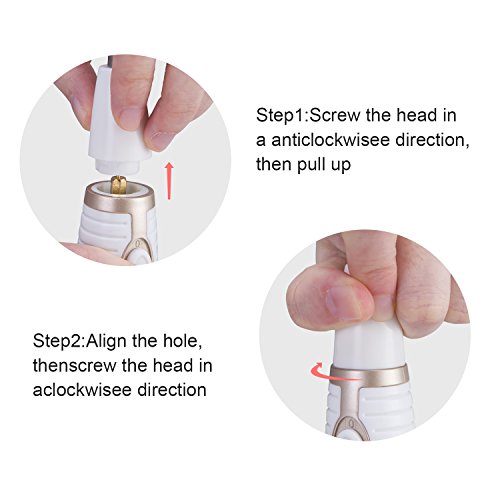 Step1:Screw the head in a anticlockwisee direction, then pull up

Step2:Align the hole, thenscrew the head in aclockwisee direction