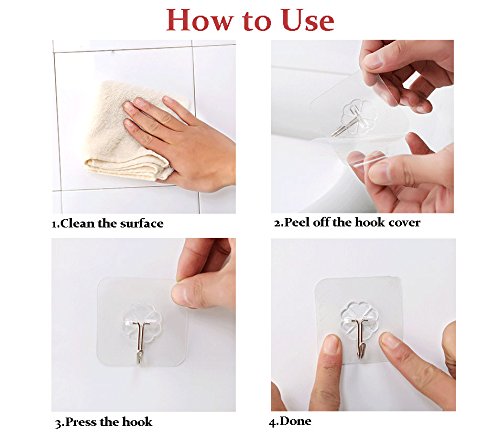 How to Use

1.Clean the surface

2.Peel off the hook cover

3.Press the hook

4.Done