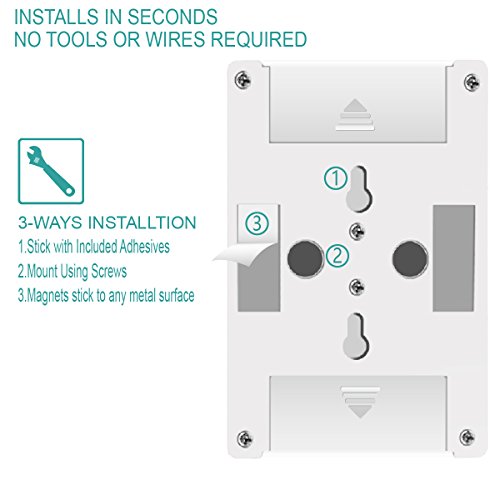 INSTALLS IN SECONDS
NO TOOLS OR WIRES REQUIRED

3-WAYS INSTALLTION
1.Stick with Included Adhesives
2.Mount Using Screws
3.Magnets stick to any metal surface

①
②
③