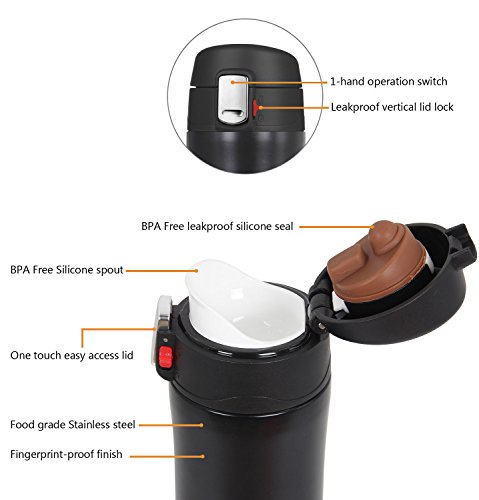 1-hand operation switch

Leakproof vertical lid lock

BPA Free leakproof silicone seal

BPA Free Silicone spout

One touch easy access lid

Food grade Stainless steel

Fingerprint-proof finish