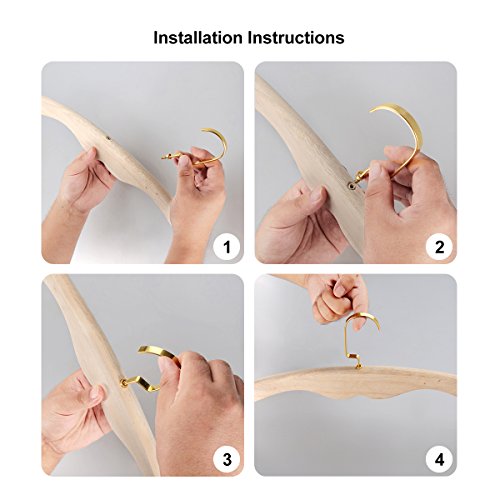 Installation Instructions

1

2

3

4