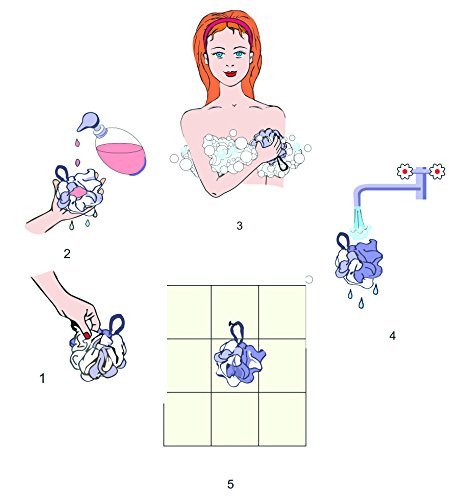 3

2

4

1

5