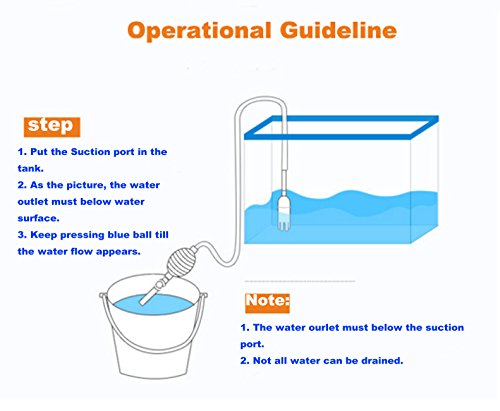 Operational Guideline

step

1. Put the Suction port in the tank.
2. As the picture, the water outlet must below water surface.
3. Keep pressing blue ball till the water flow appears.

Note:

1. The water ourlet must below the suction port.
2. Not all water can be drained.