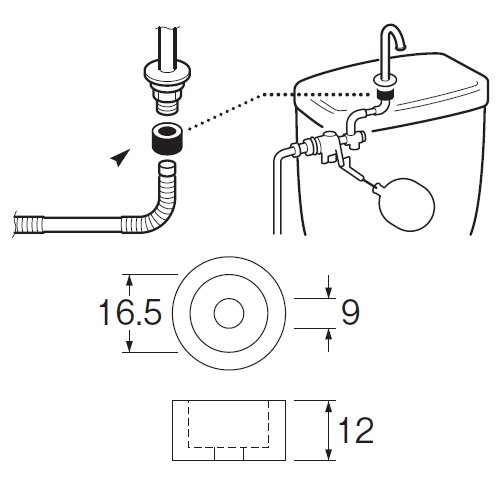 16.5

9

12