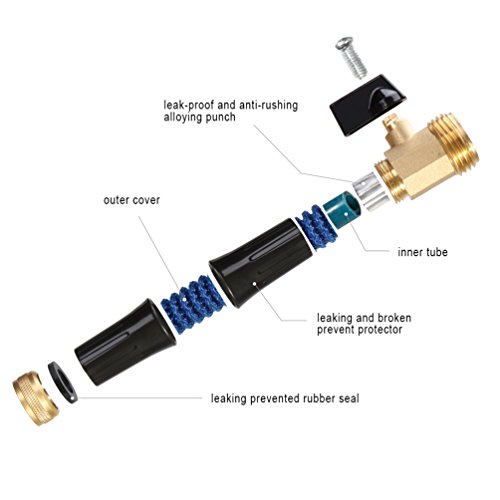 leak-proof and anti-rushing alloying punch

outer cover

inner tube

leaking and broken prevent protector

leaking prevented rubber seal