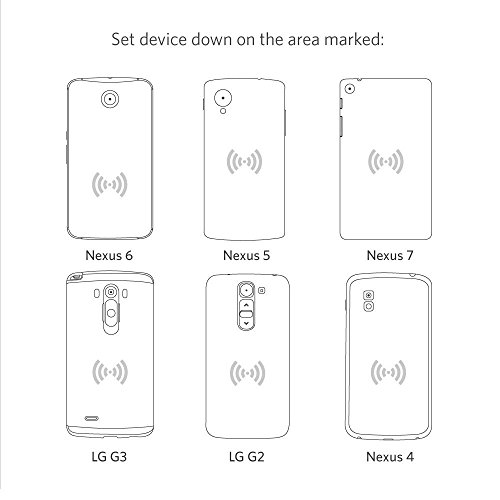 Set device down on the area marked:

Nexus 6

Nexus 5

Nexus 7

LG G3

LG G2

Nexus 4