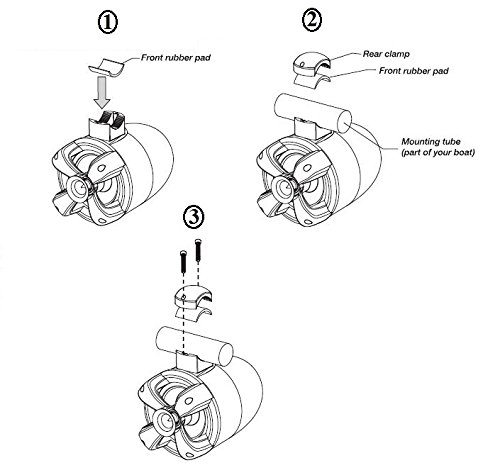 ①

Front rubber pad

②

Rear clamp

Front rubber pad

Mounting tube
(part of your boat)

③