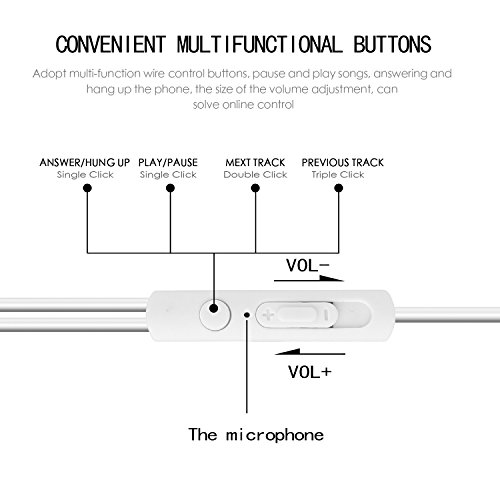 CONVENIENT MULTIFUNCTIONAL BUTTONS

Adopt multi-function wire control buttons, pause and play songs, answering and hang up the phone, the size of the volume adjustment, can solve online control

ANSWER/HUNG UP
Single Click

PLAY/PAUSE
Single Click

MEXT TRACK
Double Click

PREVIOUS TRACK
Triple Click

VOL-

+ -

VOL+

The microphone