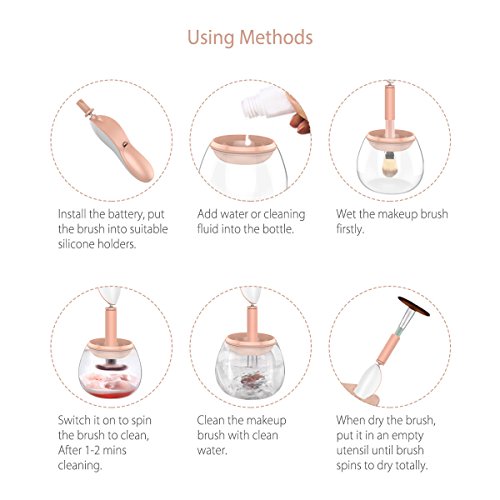 Using Methods

Install the battery, put the brush into suitable silicone holders.

Add water or cleaning fluid into the bottle.

Wet the makeup brush firstly.

Switch it on to spin the brush to clean, After 1-2 mins cleaning.

Clean the makeup brush with clean water.

When dry the brush, put it in an empty utensil until brush spins to dry totally.