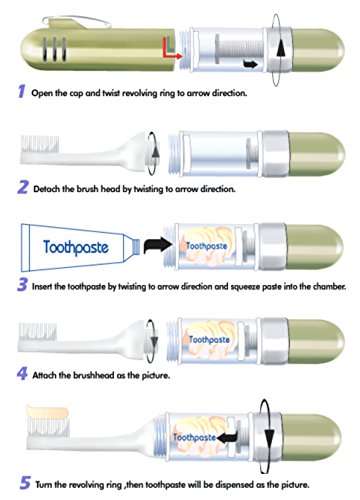 1 Open the cap and twist revolving ring to arrow direction.

2 Detach the brush head by twisting to arrow direction.

Toothpaste

Toothpaste

3 Insert the toothpaste by twisting to arrow direction and squeeze paste into the chamber.

Toothpaste

4 Attach the brushhead as the picture.

Toothpaste

5 Turn the revolving ring ,then toothpaste will be dispensed as the picture.