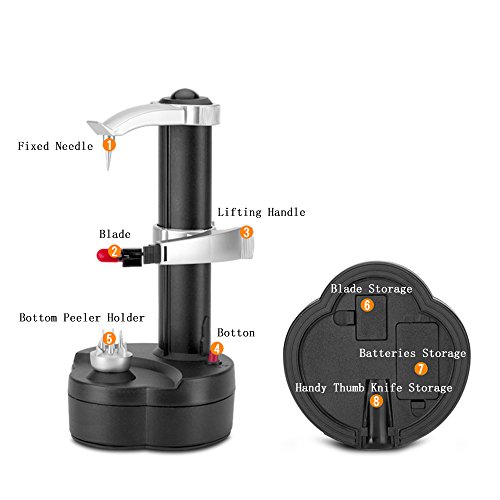 Fixed Needle
1

Lifting Handle
3

Blade
2

Bottom Peeler Holder
5

Botton
4

Blade Storage
6

Batteries Storage
7

Handy Thumb Knife Storage
8