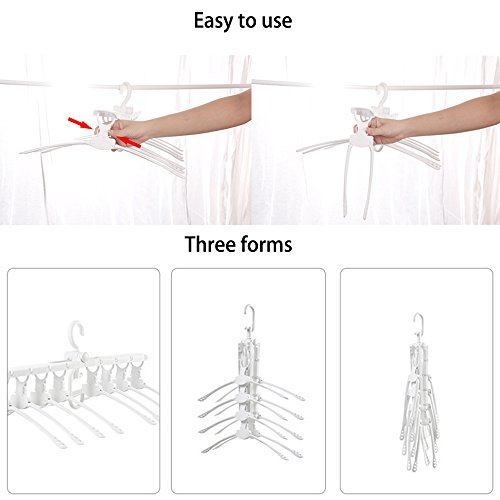 Easy to use

Three forms