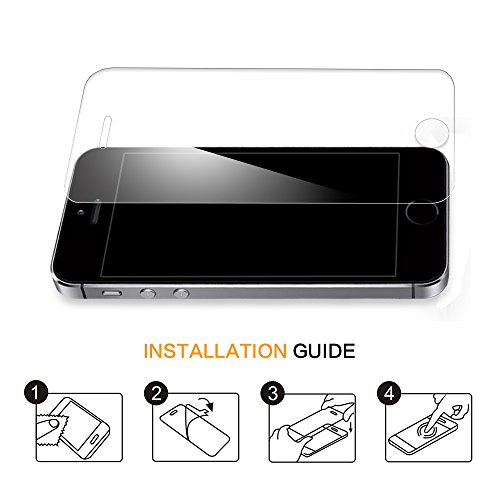 INSTALLATION GUIDE

1

2

3

4