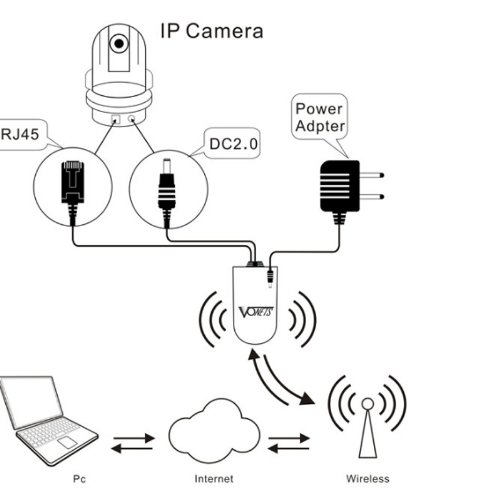 IP Camera

RJ45

DC2.0

Power Adpter

VONETS

Pc

Internet

Wireless