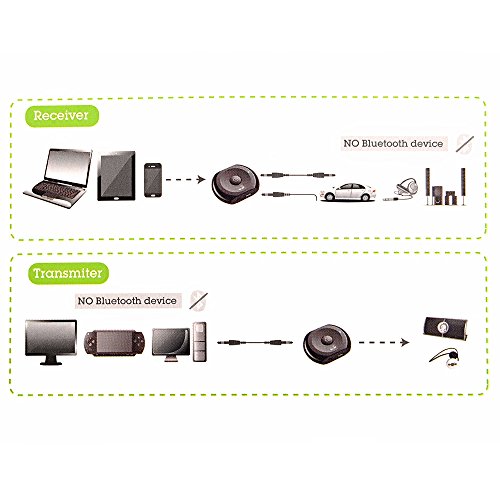 Receiver

NO Bluetooth device

Transmiter

NO Bluetooth device