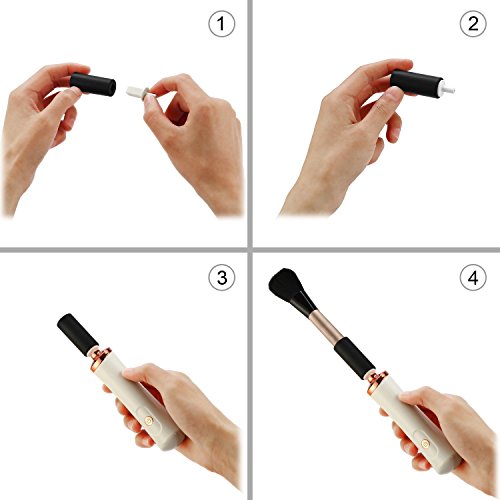 1

2

3

4