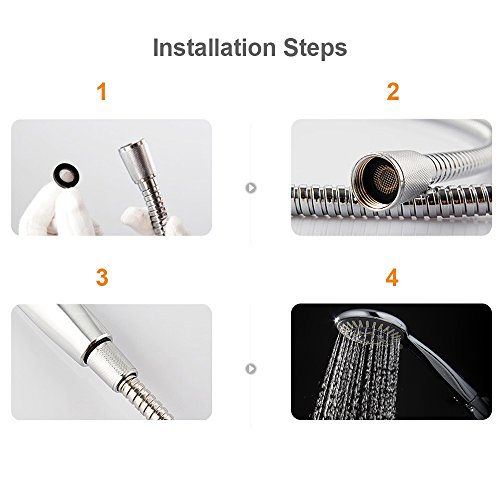 Installation Steps

1

2

3

4