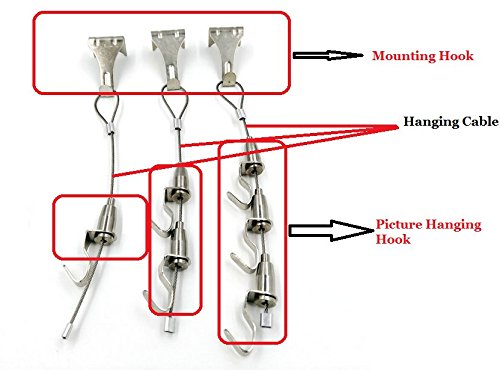 Mounting Hook

Hanging Cable

Picture Hanging Hook