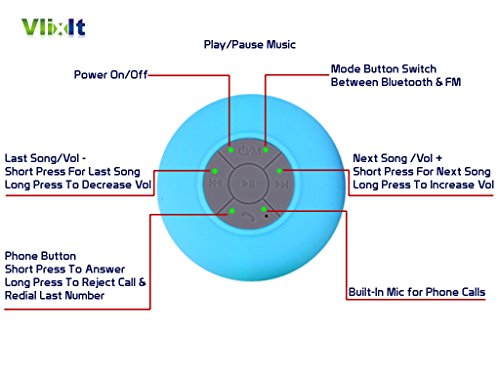 VlixIt

Play/Pause Music

Power On/Off

Mode Button Switch Between Bluetooth & FM

Last Song/Vol - Short Press For Last Song Long Press To Decrease Vol

Next Song /Vol + Short Press For Next Song Long Press To Increase Vol

Phone Button Short Press To Answer Long Press To Reject Call & Redial Last Number

Built-In Mic for Phone Calls