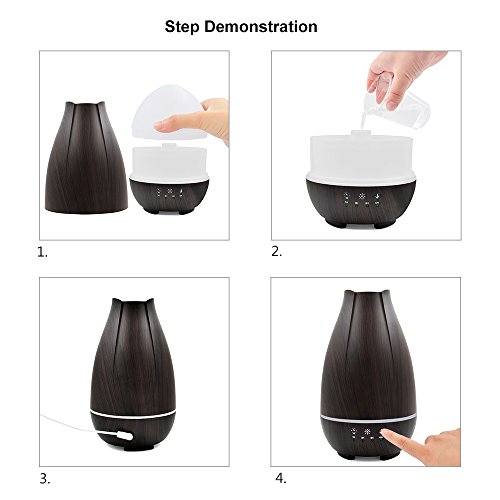 Step Demonstration

1.

2.

3.

4.