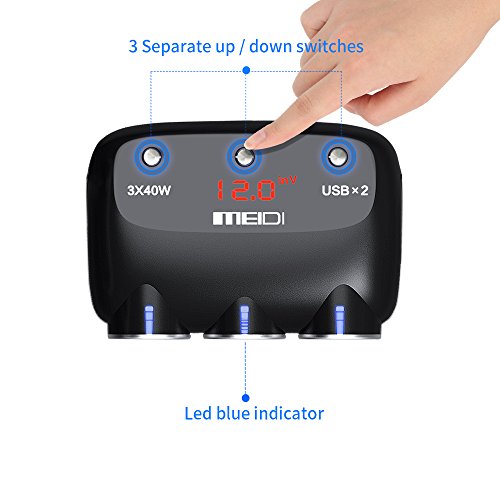 3 Separate up / down switches

3X40W

12.0 inV

USB×2

MEIDI

Led blue indicator