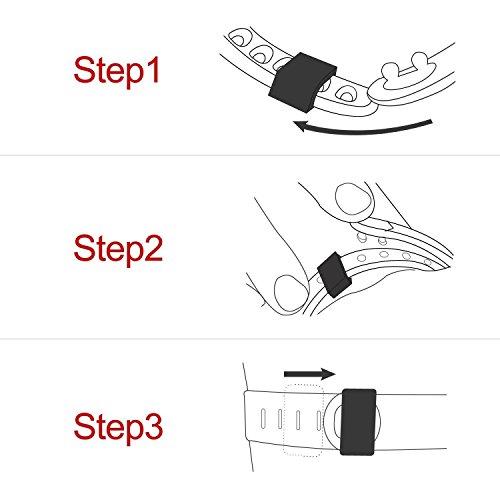 Step1

Step2

Step3