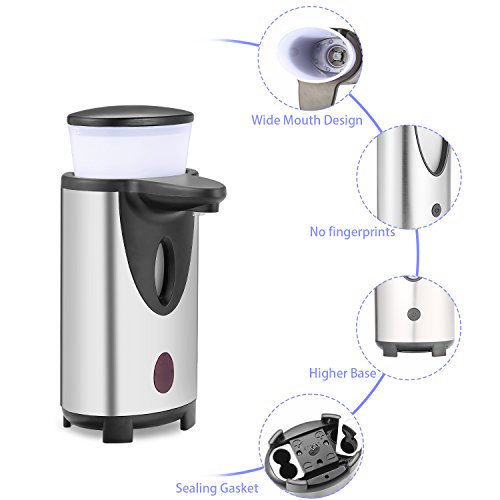 Wide Mouth Design

No fingerprints

Higher Base

Sealing Gasket