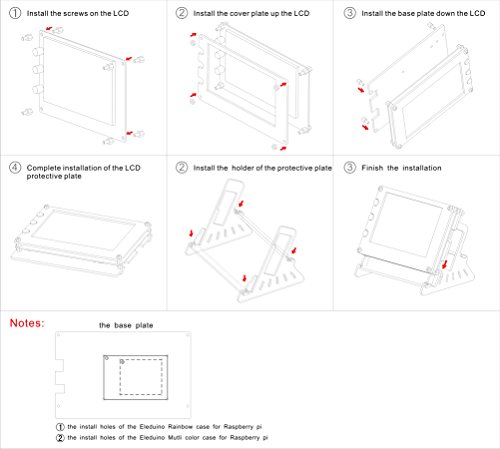 ① Install the screws on the LCD

② Install the cover plate up the LCD

③ Install the base plate down the LCD

④ Complete installation of the LCD protective plate

② Install the holder of the protective plate

③ Finish the installation

Notes:

the base plate

① the install holes of the Eleduino Rainbow case for Raspberry pi

② the install holes of the Eleduino Mutli color case for Raspberry pi