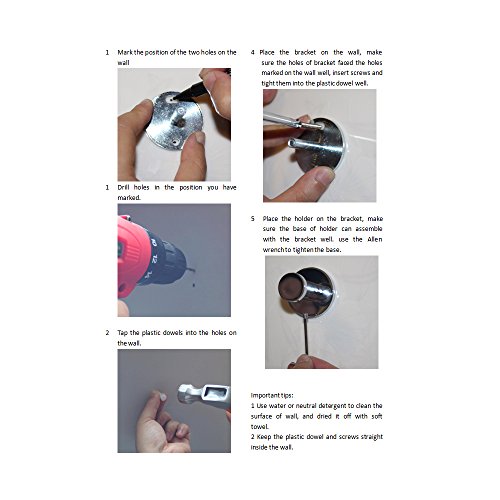 1 Mark the position of the two holes on the wall

1 Drill holes in the position you have marked.

2 Tap the plastic dowels into the holes on the wall.

4 Place the bracket on the wall, make sure the holes of bracket faced the holes marked on the wall well, insert screws and tight them into the plastic dowel well.

5 Place the holder on the bracket, make sure the base of holder can assemble with the bracket well. use the Allen wrench to tighten the base.

Important tips:
1 Use water or neutral detergent to clean the surface of wall, and dried it off with soft towel.
2 Keep the plastic dowel and screws straight inside the wall.