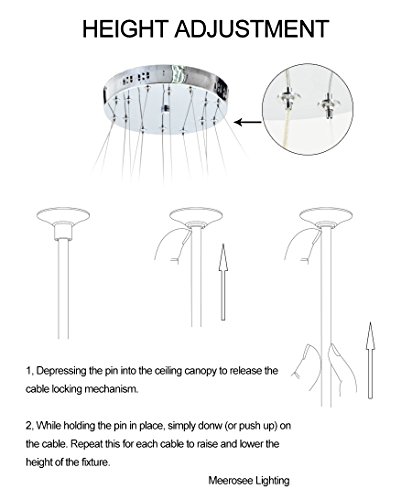 HEIGHT ADJUSTMENT

1, Depressing the pin into the ceiling canopy to release the cable locking mechanism.

2, While holding the pin in place, simply donw (or push up) on the cable. Repeat this for each cable to raise and lower the height of the fixture.

Meerosee Lighting