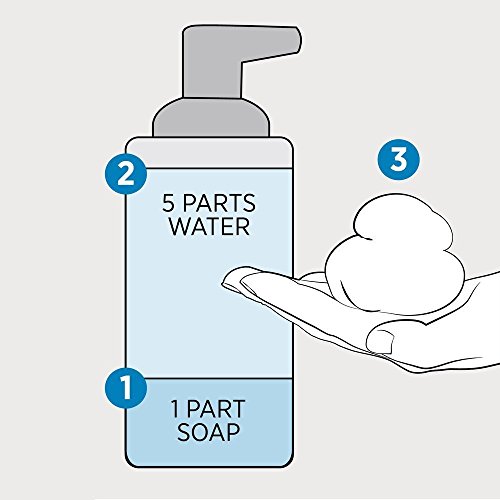 2

5 PARTS WATER

3

1

1 PART SOAP