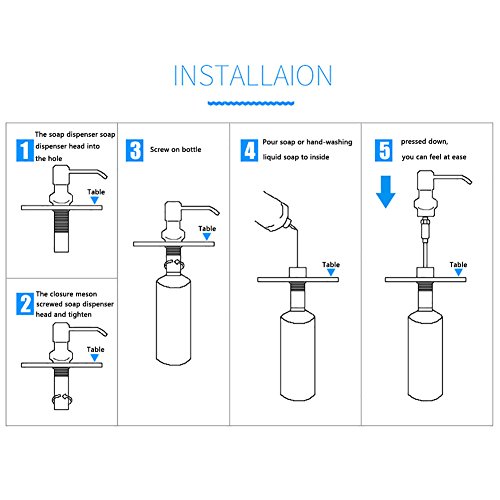 INSTALLAION

1 The soap dispenser soap dispenser head into the hole

Table

2 The closure meson screwed soap dispenser head and tighten

Table

3 Screw on bottle

Table

4 Pour soap or hand-washing liquid soap to inside

Table

5 pressed down, you can feel at ease

Table